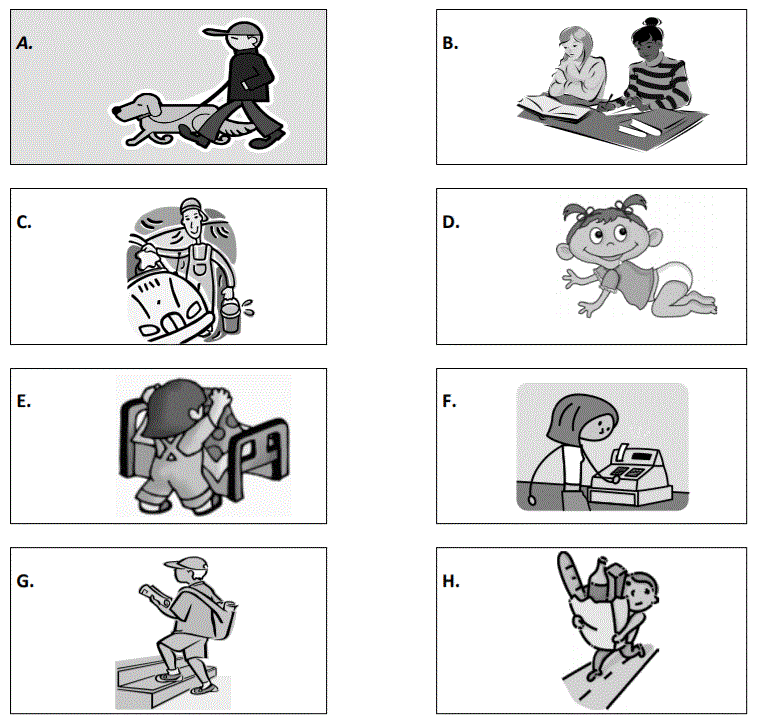 A.

B.

C.

D.

E.

F.

G.

H.