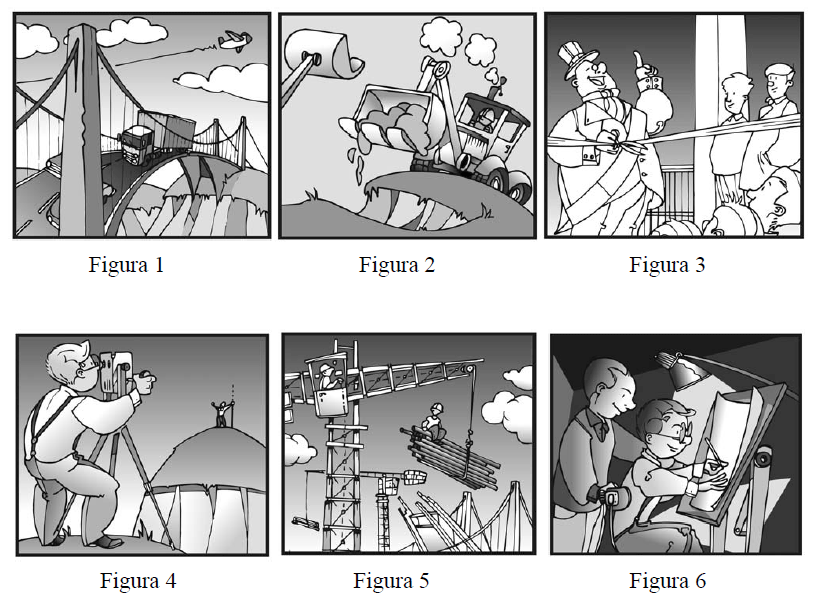 Figura 1

Figura 2

Figura 3

Figura 4

Figura 5

Figura 6